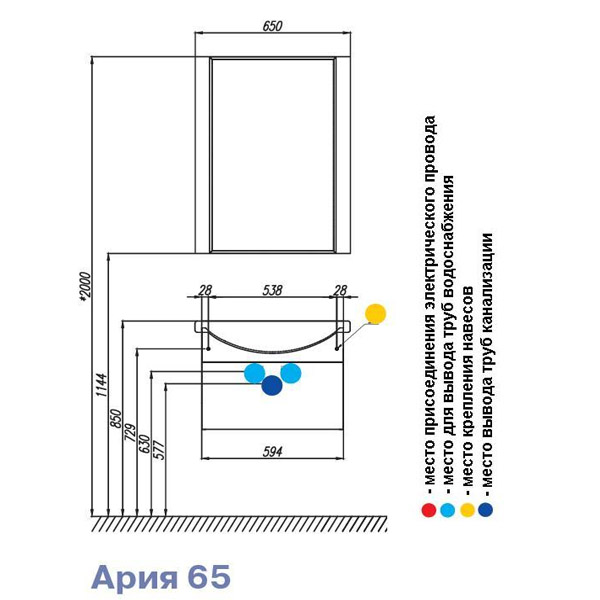 650

*2000

1144

850

729

630

577

28

538

28

594

- место присоединения электрического провода
- место для вывода труб водоснабжения
- место крепления навесов
- место вывода труб канализации

Ария 65